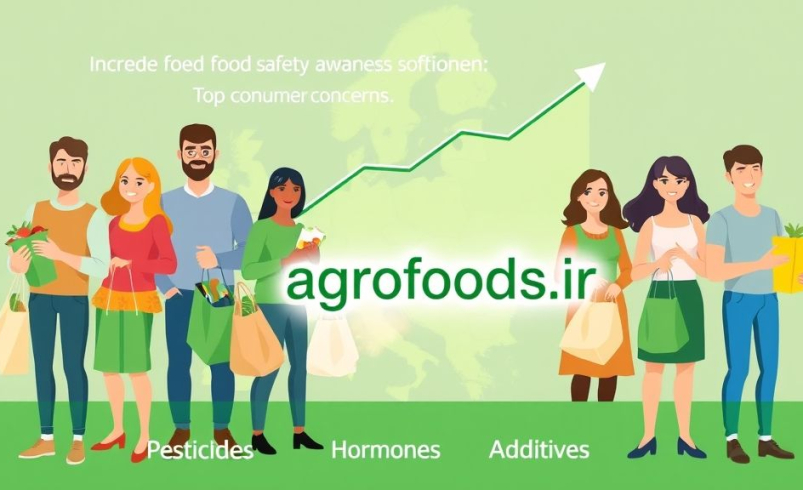 Increde foed food safety awaness softionen:
Top conumer concerns.

agrofoods.ir

Pesticides Hormones Additives