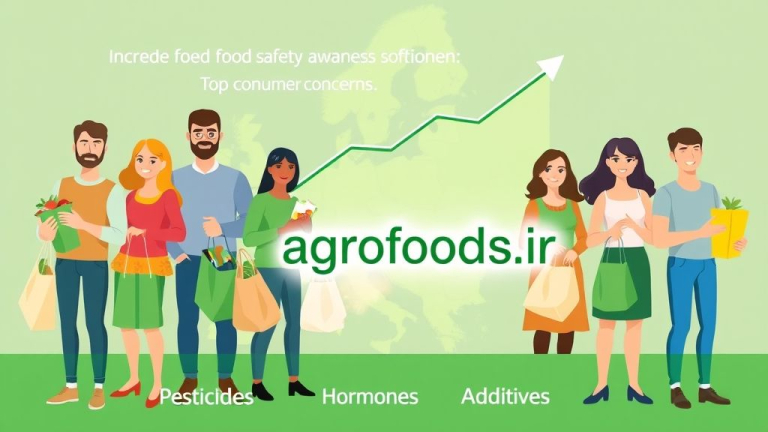 Increde foed food safety awaness softionen:
Top conumer concerns.

agrofoods.ir

Pesticides Hormones Additives